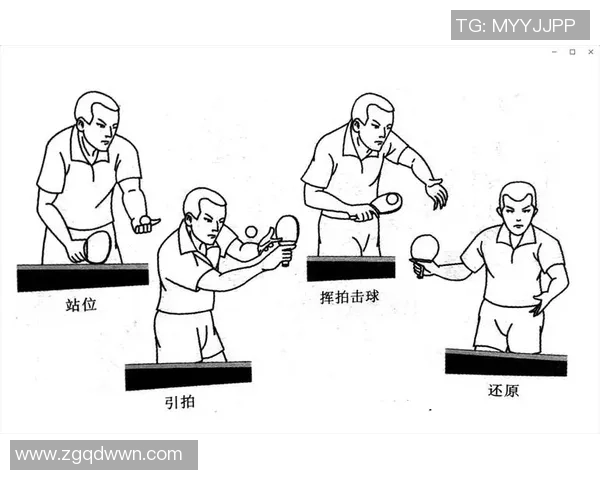 TG: MYYJJPP

站位

引拍

挥拍击球

还原

www.zgqdwwn.com